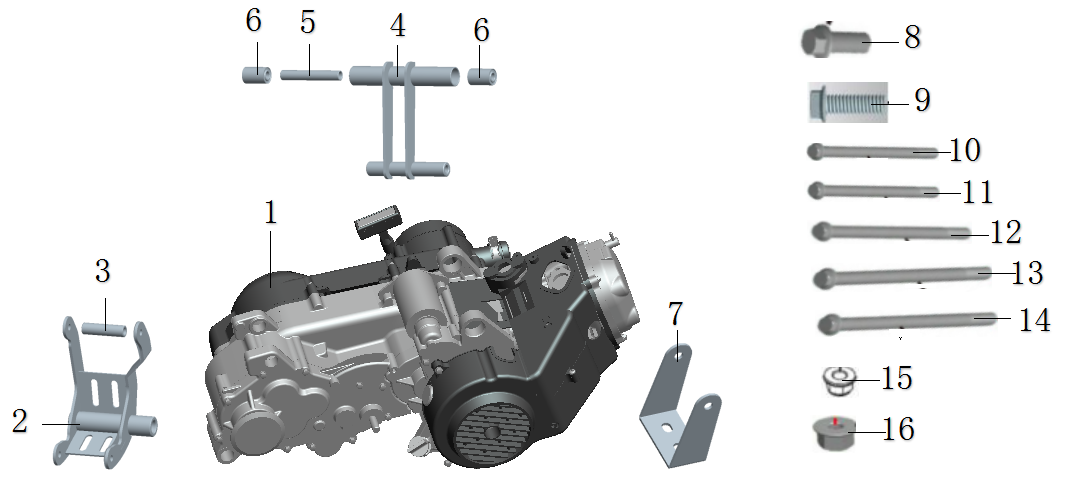 6 5 4 6

1

3

2

7

8
9
10
11
12
13
14
15
16